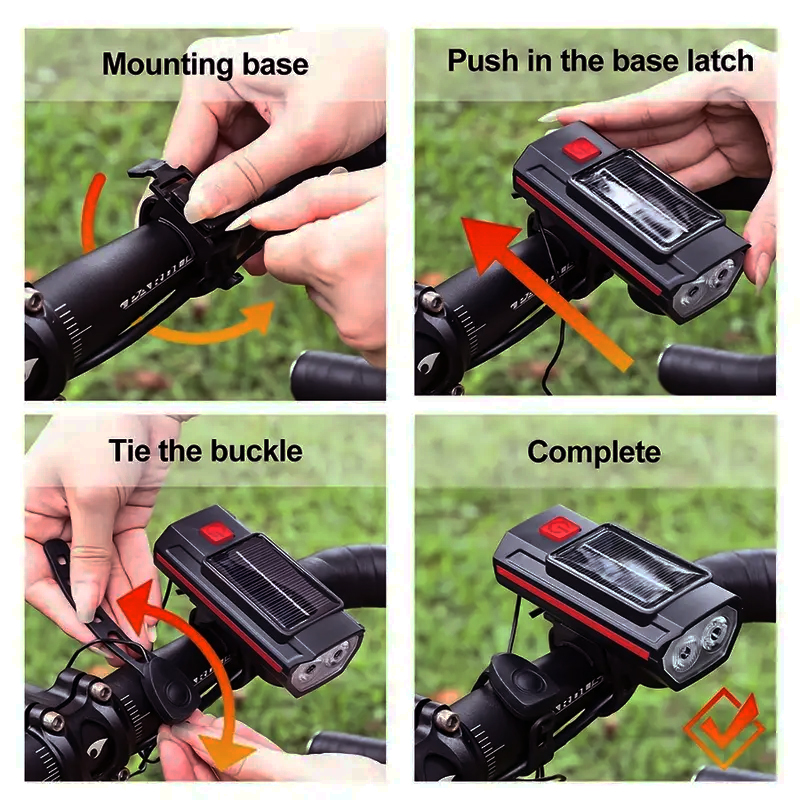 Mounting base

Push in the base latch

Tie the buckle

Complete