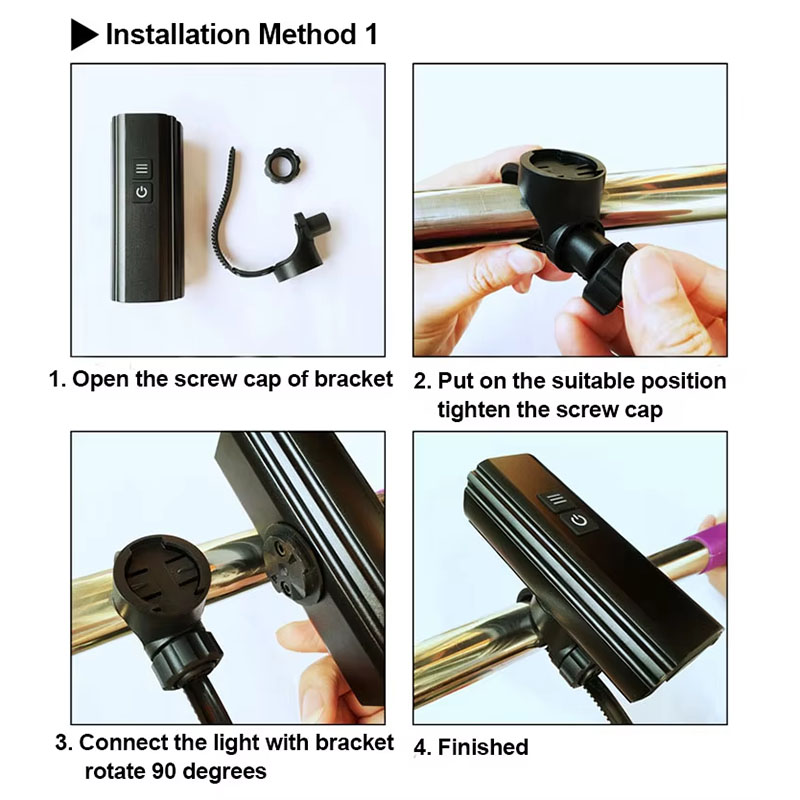 Installation Method 1

1. Open the screw cap of bracket

2. Put on the suitable position tighten the screw cap

3. Connect the light with bracket rotate 90 degrees

4. Finished