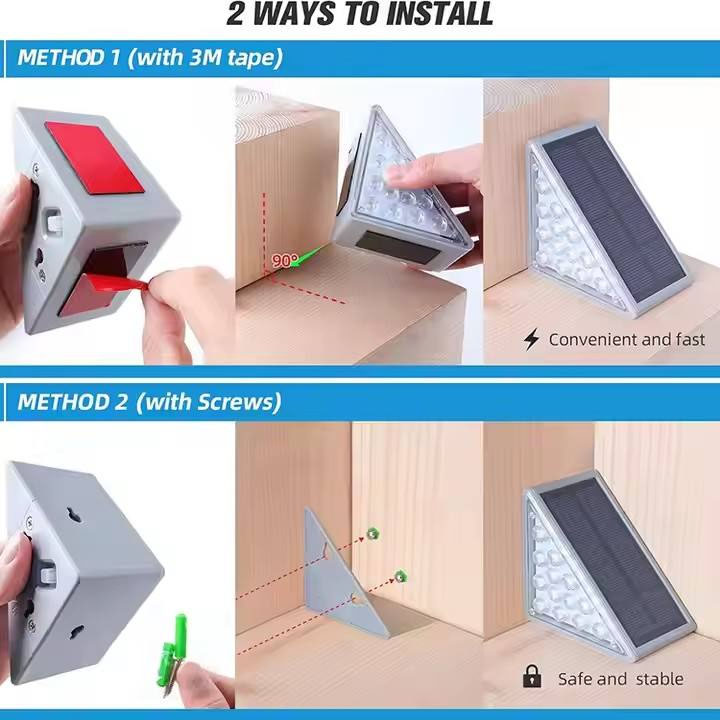 2 WAYS TO INSTALL

METHOD 1 (with 3M tape)

90°

Convenient and fast

METHOD 2 (with Screws)

Safe and stable