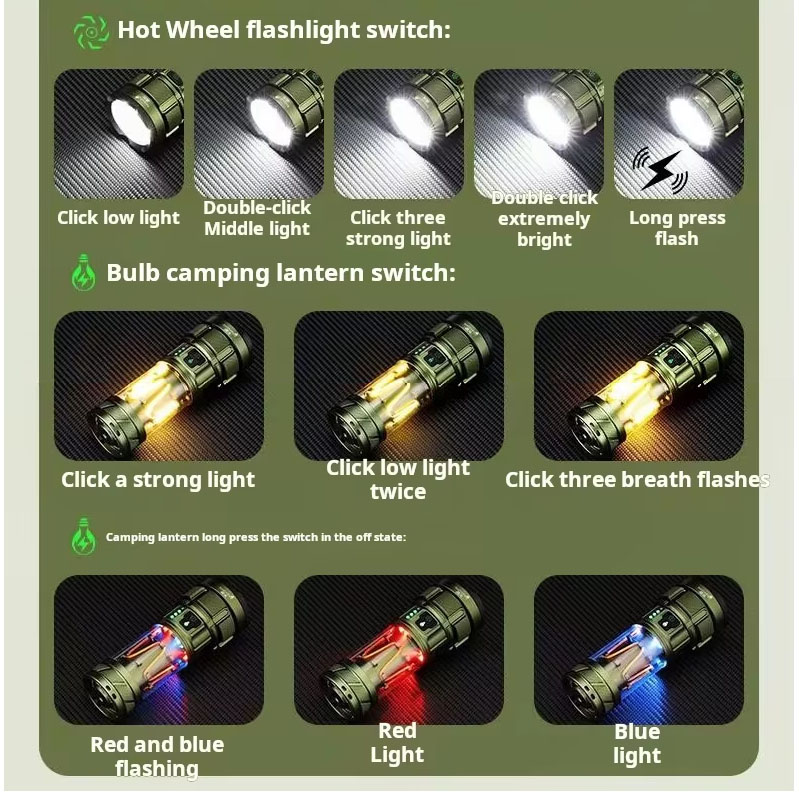 Hot Wheel flashlight switch:

Click low light

Double-click Middle light

Click three strong light

Double click extremely bright

Long press flash

Bulb camping lantern switch:

Click a strong light

Click low light twice

Click three breath flashes

Camping lantern long press the switch in the off state:

Red and blue flashing

Red Light

Blue light