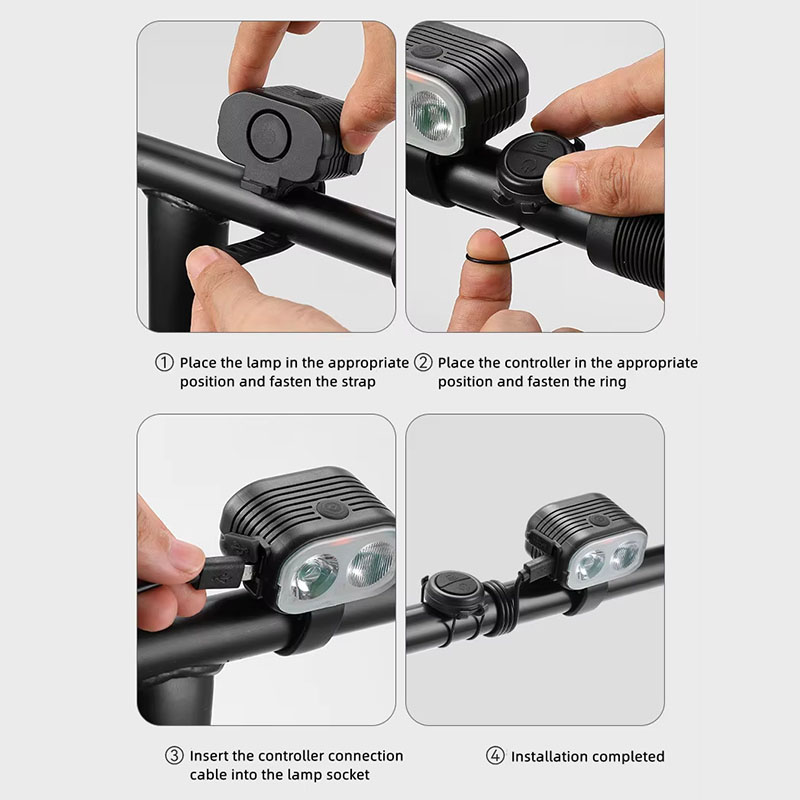 ① Place the lamp in the appropriate position and fasten the strap

② Place the controller in the appropriate position and fasten the ring

③ Insert the controller connection cable into the lamp socket

④ Installation completed