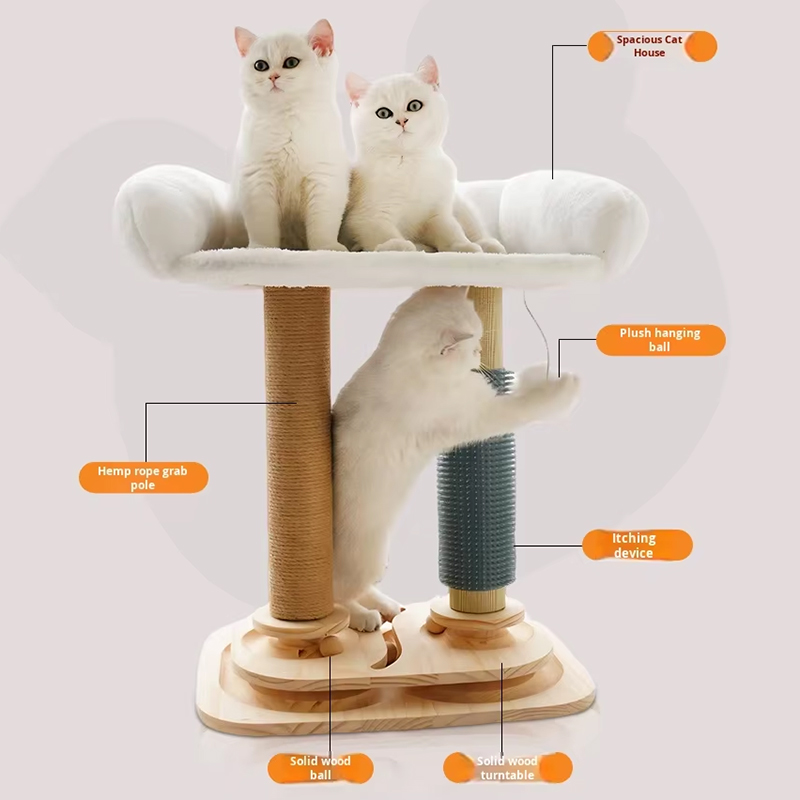 Spacious Cat House

Plush hanging ball

Hemp rope grab pole

Itching device

Solid wood ball

Solid wood turntable